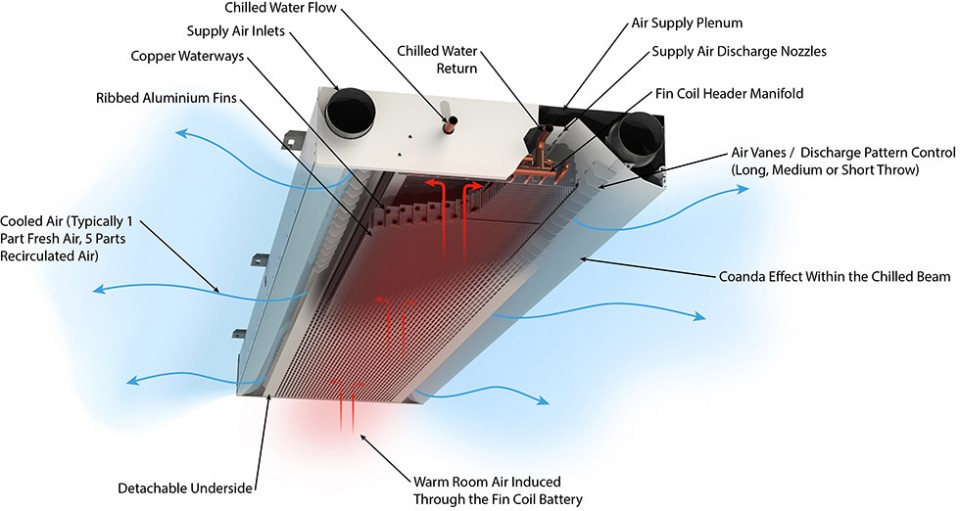 Chilled Water Flow
Supply Air Inlets
Copper Waterways
Ribbed Aluminium Fins
Chilled Water Return
Air Supply Plenum
Supply Air Discharge Nozzles
Fin Coil Header Manifold
Air Vanes / Discharge Pattern Control (Long, Medium or Short Throw)
Cooled Air (Typically 1 Part Fresh Air, 5 Parts Recirculated Air)
Coanda Effect Within the Chilled Beam
Detachable Underside
Warm Room Air Induced Through the Fin Coil Battery